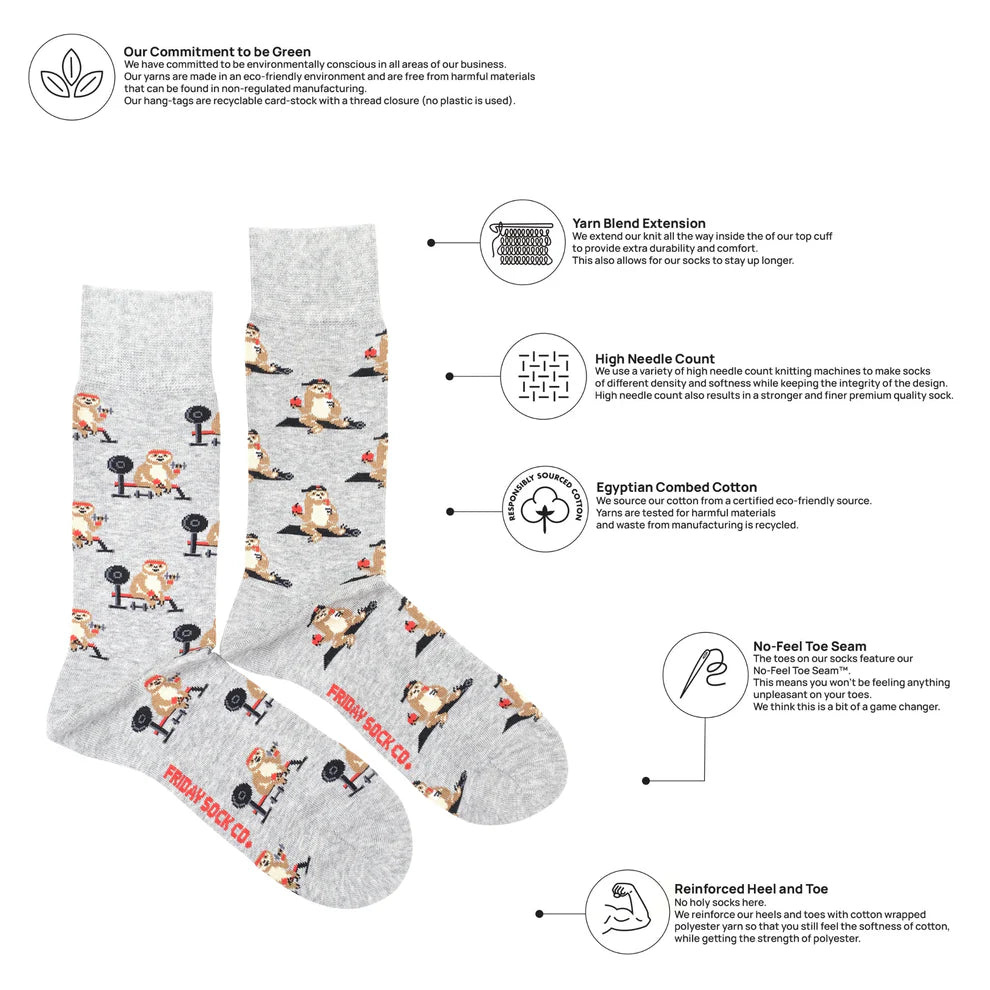 Our Commitment to be Green
We have committed to be environmentally conscious in all areas of our business.
Our yarns are made in an eco-friendly environment and are free from harmful materials that can be found in non-regulated manufacturing.
Our hang-tags are recyclable card-stock with a thread closure (no plastic is used).

Yarn Blend Extension
We extend our knit all the way inside the of our top cuff to provide extra durability and comfort.
This also allows for our socks to stay up longer.

High Needle Count
We use a variety of high needle count knitting machines to make socks of different density and softness while keeping the integrity of the design.
High needle count also results in a stronger and finer premium quality sock.

RESPONSIBLY SOURCED COTTON
Egyptian Combed Cotton
We source our cotton from a certified eco-friendly source.
Yarns are tested for harmful materials and waste from manufacturing is recycled.

No-Feel Toe Seam
The toes on our socks feature our No-Feel Toe Seam™.
This means you won't be feeling anything unpleasant on your toes.
We think this is a bit of a game changer.

FRIDAY SOCK CO.
FRIDAY SOCK CO.

Reinforced Heel and Toe
No holy socks here.
We reinforce our heels and toes with cotton wrapped polyester yarn so that you still feel the softness of cotton, while getting the strength of polyester.